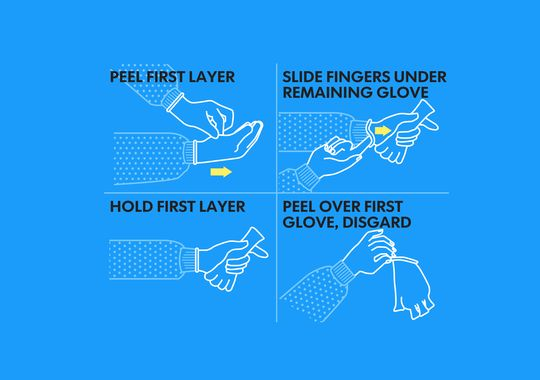 PEEL FIRST LAYER

SLIDE FINGERS UNDER REMAINING GLOVE

HOLD FIRST LAYER

PEEL OVER FIRST GLOVE, DISGARD