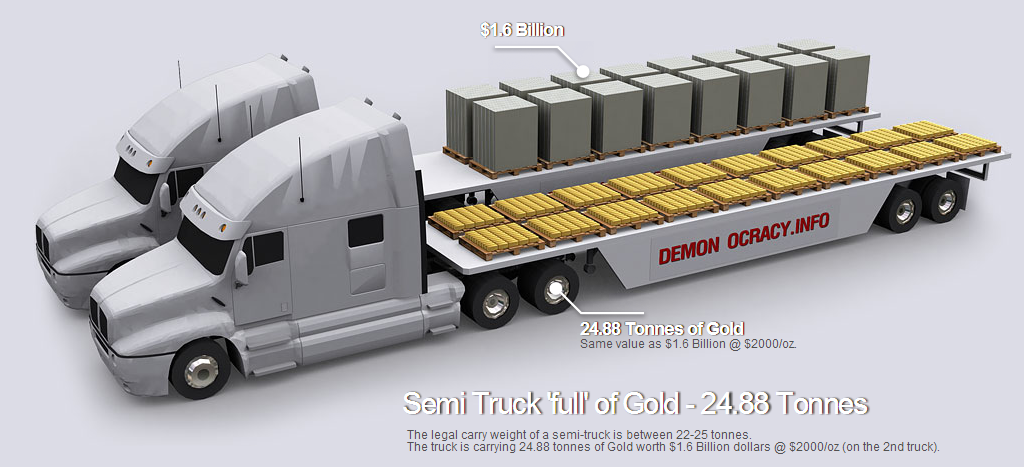 $1.6 Billion

DEMON OCRACY.INFO

24.88 Tonnes of Gold
Same value as $1.6 Billion @ $2000/oz.

Semi Truck 'full' of Gold - 24.88 Tonnes

The legal carry weight of a semi-truck is between 22-25 tonnes.
The truck is carrying 24.88 tonnes of Gold worth $1.6 Billion dollars @ $2000/oz (on the 2nd truck).